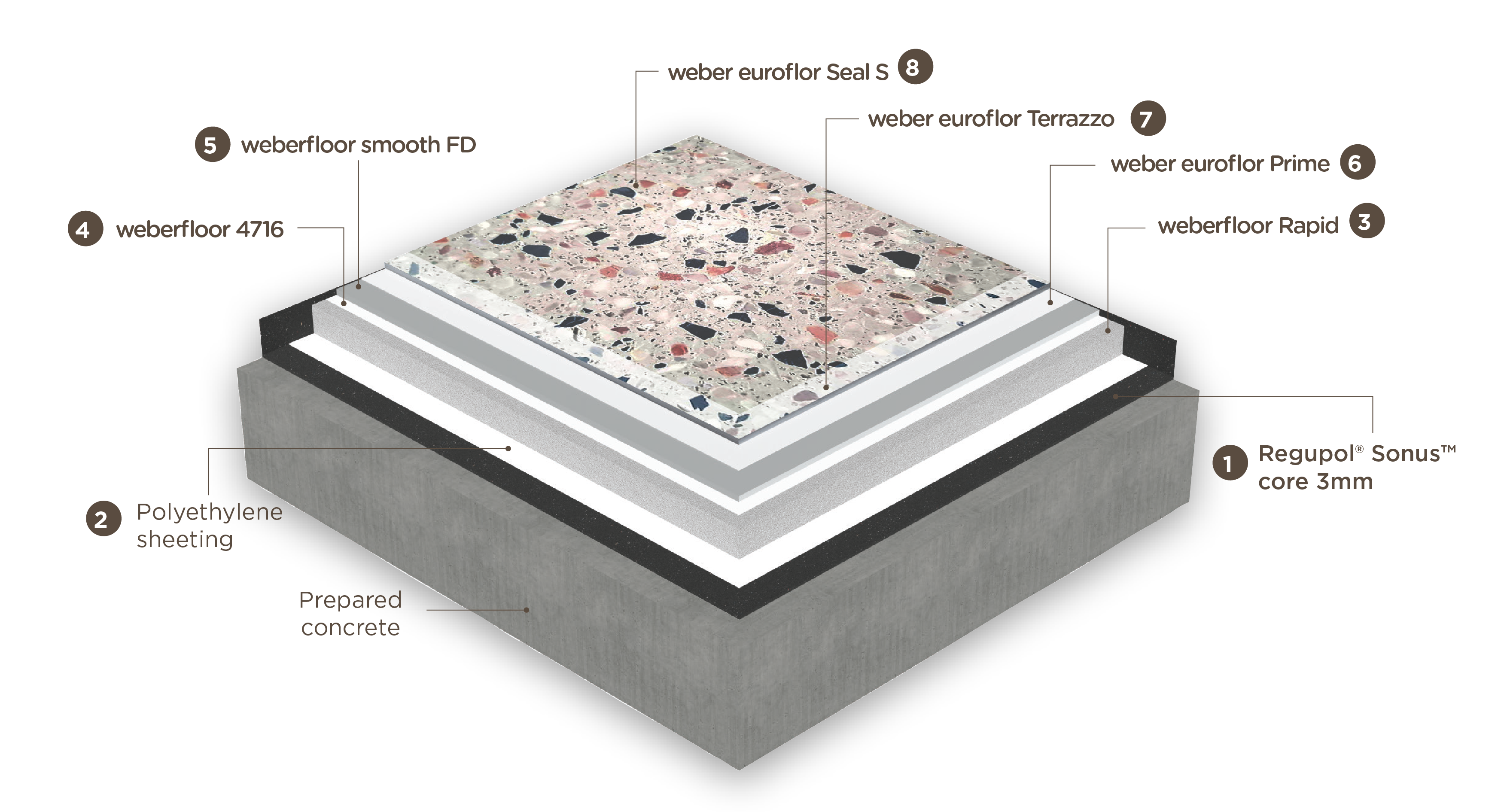 weber euroflor Seal S 8

weber euroflor Terrazzo 7

5 weberfloor smooth FD

weber euroflor Prime 6

4 weberfloor 4716

weberfloor Rapid 3

1 Regupol® Sonus™ core 3mm

2 Polyethylene sheeting

Prepared concrete